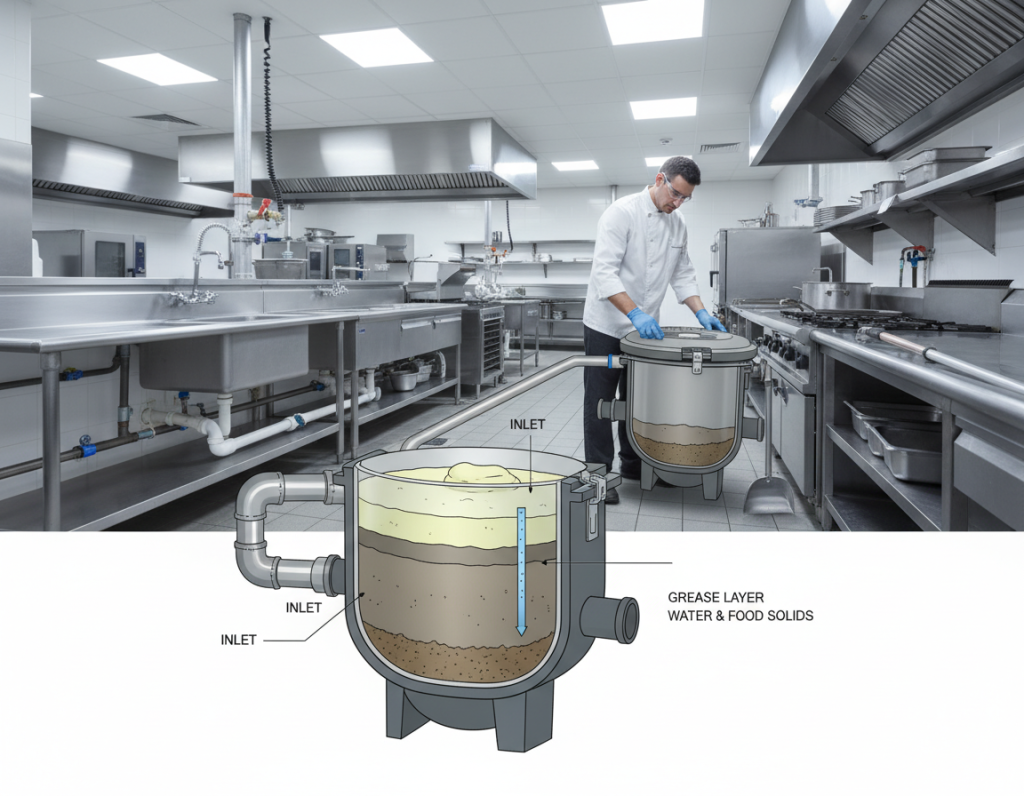 INLET

INLET

INLET

GREASE LAYER
WATER & FOOD SOLIDS